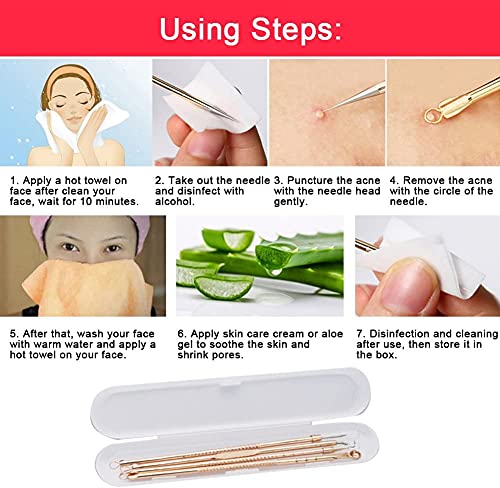 Using Steps:

1. Apply a hot towel on face after clean your face, wait for 10 minutes.

2. Take out the needle and disinfect with alcohol.

3. Puncture the acne with the needle head gently.

4. Remove the acne with the circle of the needle.

5. After that, wash your face with warm water and apply a hot towel on your face.

6. Apply skin care cream or aloe gel to soothe the skin and shrink pores.

7. Disinfection and cleaning after use, then store it in the box.