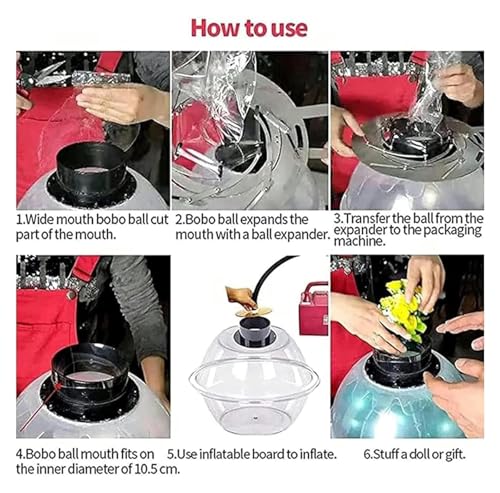 How to use

1.Wide mouth bobo ball cut part of the mouth.

2.Bobo ball expands the mouth with a ball expander.

3.Transfer the ball from the expander to the packaging machine.

4.Bobo ball mouth fits on the inner diameter of 10.5 cm.

5.Use inflatable board to inflate.

6.Stuff a doll or gift.