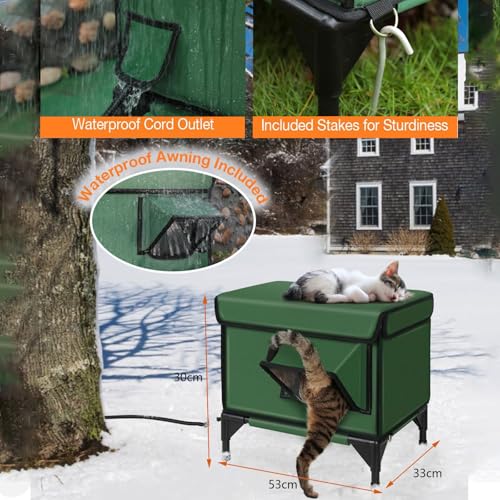 Waterproof Cord Outlet

Included Stakes for Sturdiness

Waterproof Awning Included

30cm

53cm

33cm