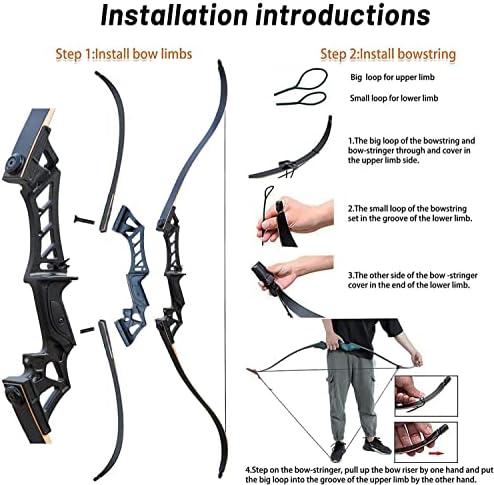 Installation introductions

Step 1:Install bow limbs

Step 2:Install bowstring

Big loop for upper limb

Small loop for lower limb

1.The big loop of the bowstring and bow-stringer through and cover in the upper limb side.

2.The small loop of the bowstring set in the groove of the lower limb.

3.The other side of the bow -stringer cover in the end of the lower limb.

4.Step on the bow-stringer, pull up the bow riser by one hand and put the big loop into the groove of the upper limb by the other hand.