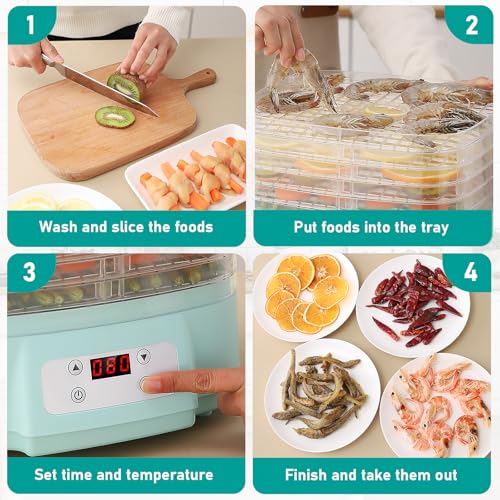 1
Wash and slice the foods

2
Put foods into the tray

3
080
Set time and temperature

4
Finish and take them out