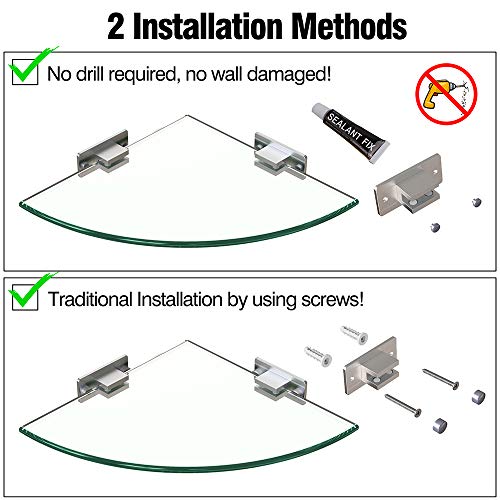 2 Installation Methods

No drill required, no wall damaged!

SEALANT FIX

Traditional Installation by using screws!