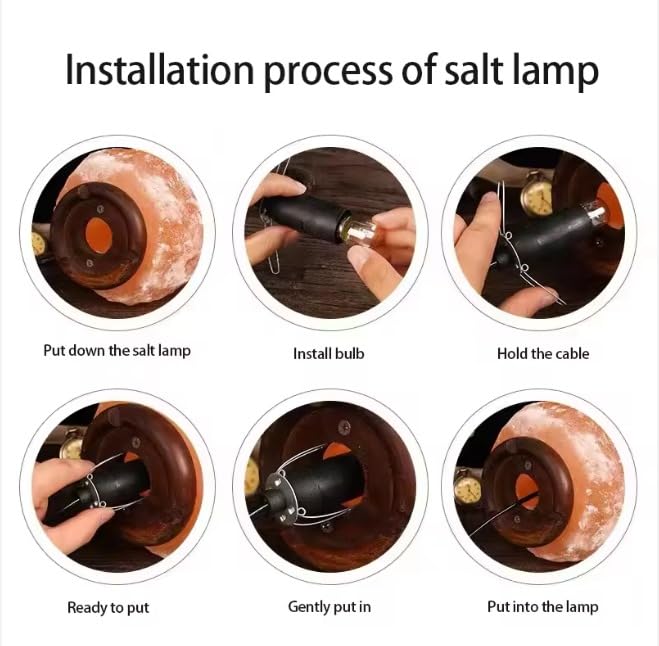 Installation process of salt lamp

Put down the salt lamp

Install bulb

Hold the cable

Ready to put

Gently put in

Put into the lamp