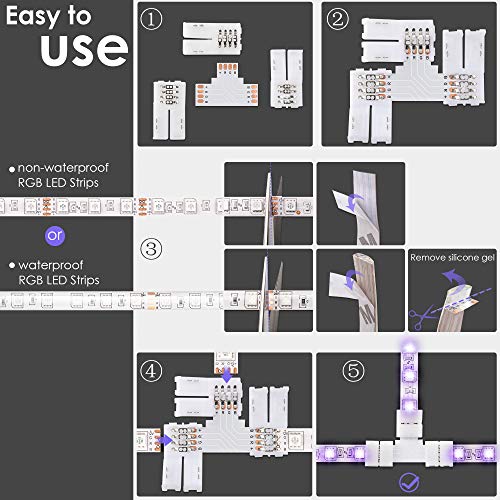 Easy to use

①

②

• non-waterproof RGB LED Strips

or

③

• waterproof RGB LED Strips

Remove silicone gel

④

⑤