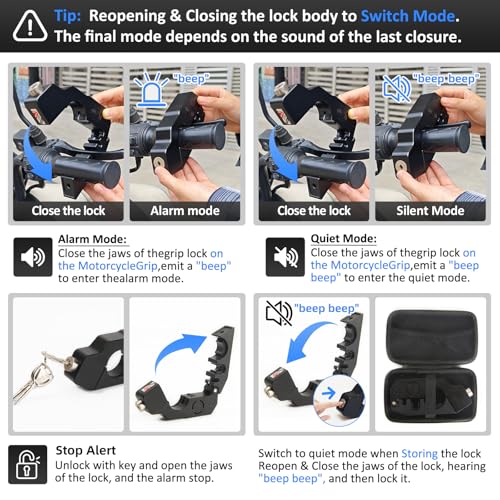 Tip: Reopening & Closing the lock body to Switch Mode.
The final mode depends on the sound of the last closure.

"beep"

Close the lock

Alarm mode

"beep beep"

Close the lock

Silent Mode

Alarm Mode:
Close the jaws of thegrip lock on the MotorcycleGrip,emit a "beep" to enter thealarm mode.

Quiet Mode:
Close the jaws of thegrip lock on the MotorcycleGrip,emit a "beep beep" to enter the quiet mode.

"beep beep"

Stop Alert
Unlock with key and open the jaws of the lock, and the alarm stop.

Switch to quiet mode when Storing the lock
Reopen & Close the jaws of the lock, hearing "beep beep", and then lock it.