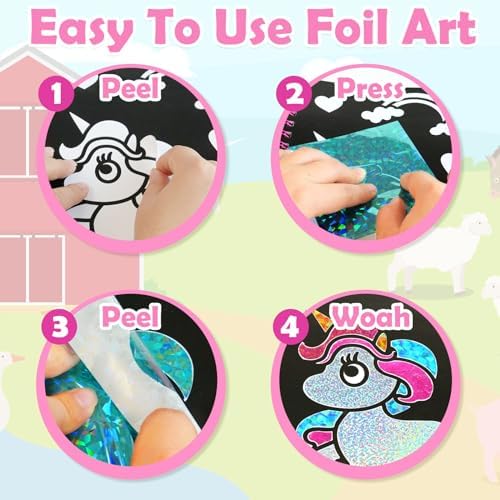 Easy To Use Foil Art

1 Peel

2 Press

3 Peel

4 Woah