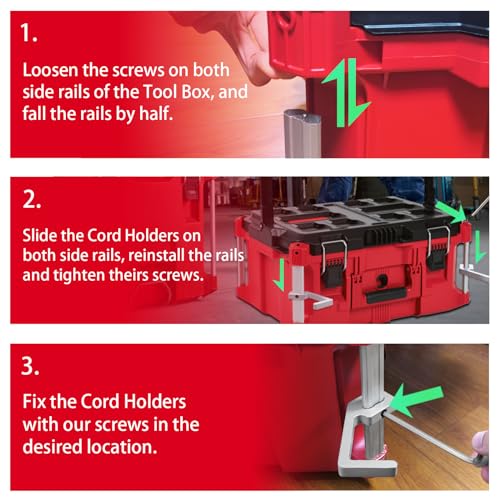 1.

Loosen the screws on both side rails of the Tool Box, and fall the rails by half.

2.

Slide the Cord Holders on both side rails, reinstall the rails and tighten theirs screws.

3.

Fix the Cord Holders with our screws in the desired location.