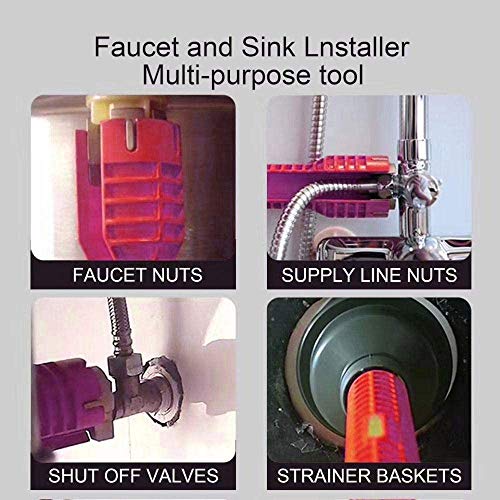 Faucet and Sink Lnstaller
Multi-purpose tool

FAUCET NUTS

SUPPLY LINE NUTS

SHUT OFF VALVES

STRAINER BASKETS