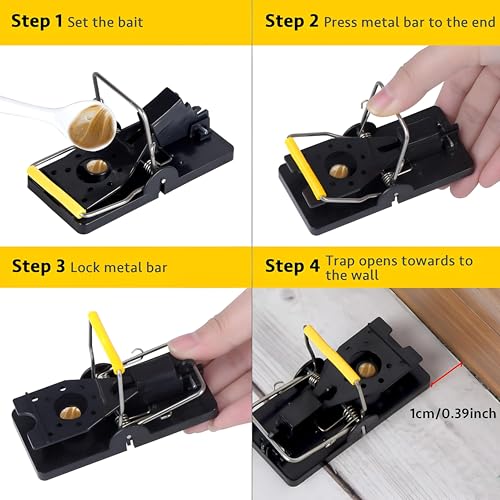 Step 1 Set the bait

Step 2 Press metal bar to the end

Step 3 Lock metal bar

Step 4 Trap opens towards to the wall

1cm/0.39inch