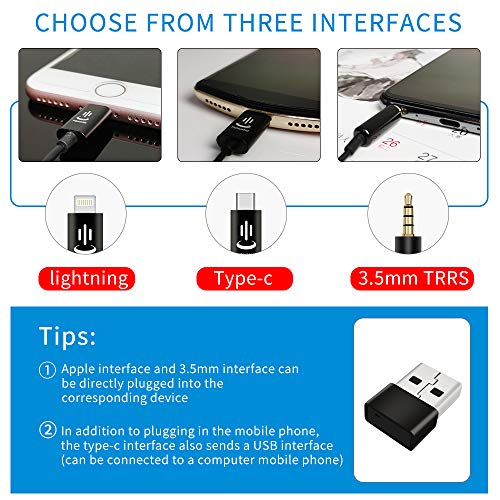 CHOOSE FROM THREE INTERFACES

26
27

lightning

Type-c

3.5mm TRRS

Tips:

① Apple interface and 3.5mm interface can be directly plugged into the corresponding device

② In addition to plugging in the mobile phone, the type-c interface also sends a USB interface (can be connected to a computer mobile phone)