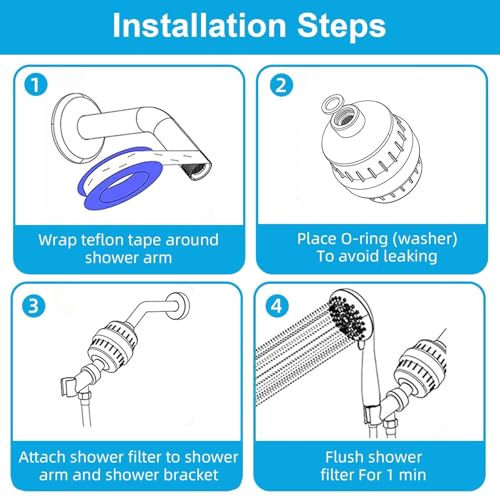 Installation Steps

1

Wrap teflon tape around shower arm

2

Place O-ring (washer) To avoid leaking

3

Attach shower filter to shower arm and shower bracket

4

Flush shower filter For 1 min