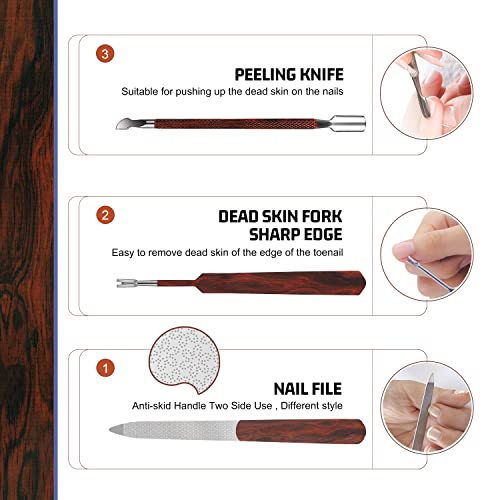 3

PEELING KNIFE

Suitable for pushing up the dead skin on the nails

2

DEAD SKIN FORK SHARP EDGE

Easy to remove dead skin of the edge of the toenail

1

NAIL FILE

Anti-skid Handle Two Side Use , Different style