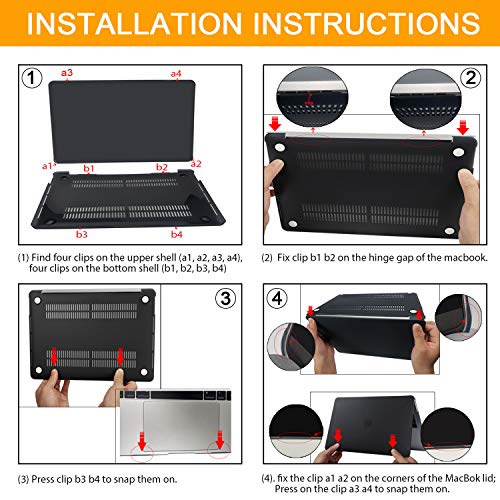 INSTALLATION INSTRUCTIONS

1
a3
a4
a1
b1
b2
a2
b3
b4

(1) Find four clips on the upper shell (a1, a2, a3, a4), four clips on the bottom shell (b1, b2, b3, b4)

2

(2) Fix clip b1 b2 on the hinge gap of the macbook.

3

(3) Press clip b3 b4 to snap them on.

4

(4). fix the clip a1 a2 on the corners of the MacBok lid; Press on the clip a3 a4 to snap them on.