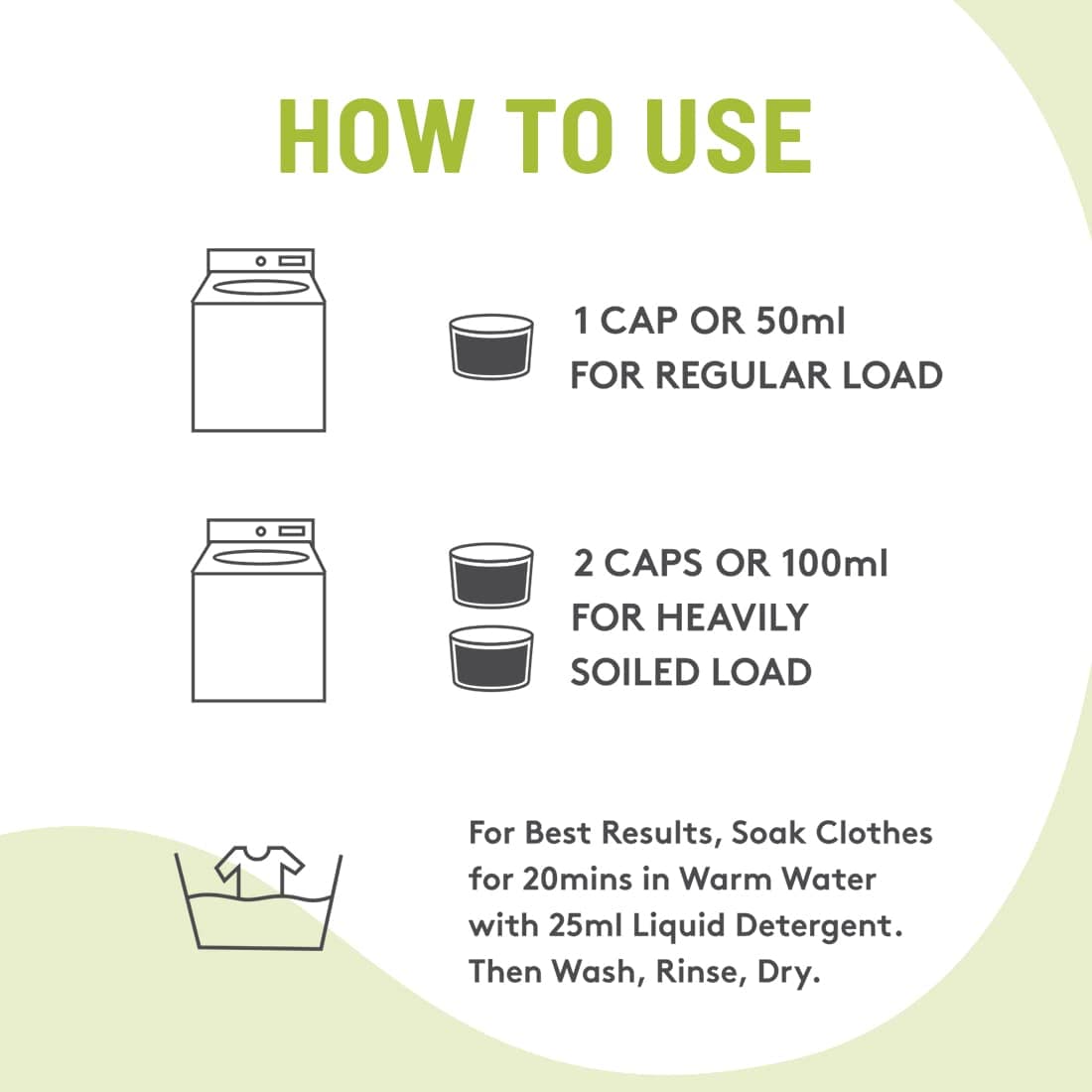 HOW TO USE

1 CAP OR 50ml
FOR REGULAR LOAD

2 CAPS OR 100ml
FOR HEAVILY
SOILED LOAD

For Best Results, Soak Clothes for 20mins in Warm Water with 25ml Liquid Detergent. Then Wash, Rinse, Dry.