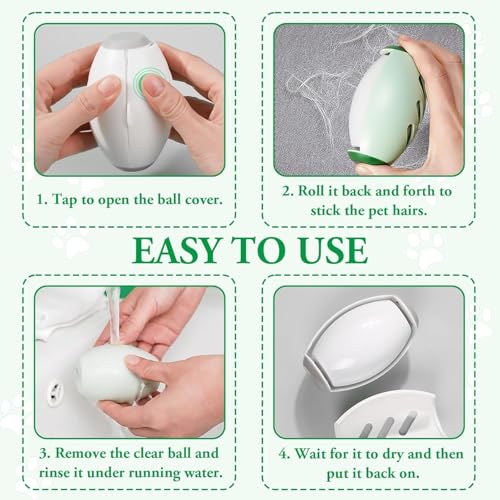 1. Tap to open the ball cover.

2. Roll it back and forth to stick the pet hairs.

EASY TO USE

3. Remove the clear ball and rinse it under running water.

4. Wait for it to dry and then put it back on.