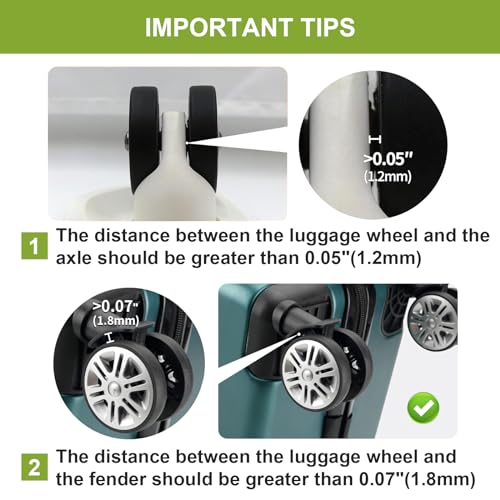 IMPORTANT TIPS

>0.05"
(1.2mm)

1 The distance between the luggage wheel and the axle should be greater than 0.05"(1.2mm)

>0.07"
(1.8mm)

2 The distance between the luggage wheel and the fender should be greater than 0.07"(1.8mm)