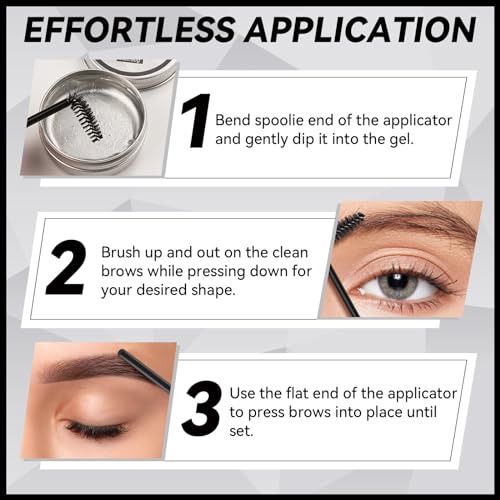 EFFORTLESS APPLICATION

1 Bend spoolie end of the applicator and gently dip it into the gel.

2 Brush up and out on the clean brows while pressing down for your desired shape.

3 Use the flat end of the applicator to press brows into place until set.