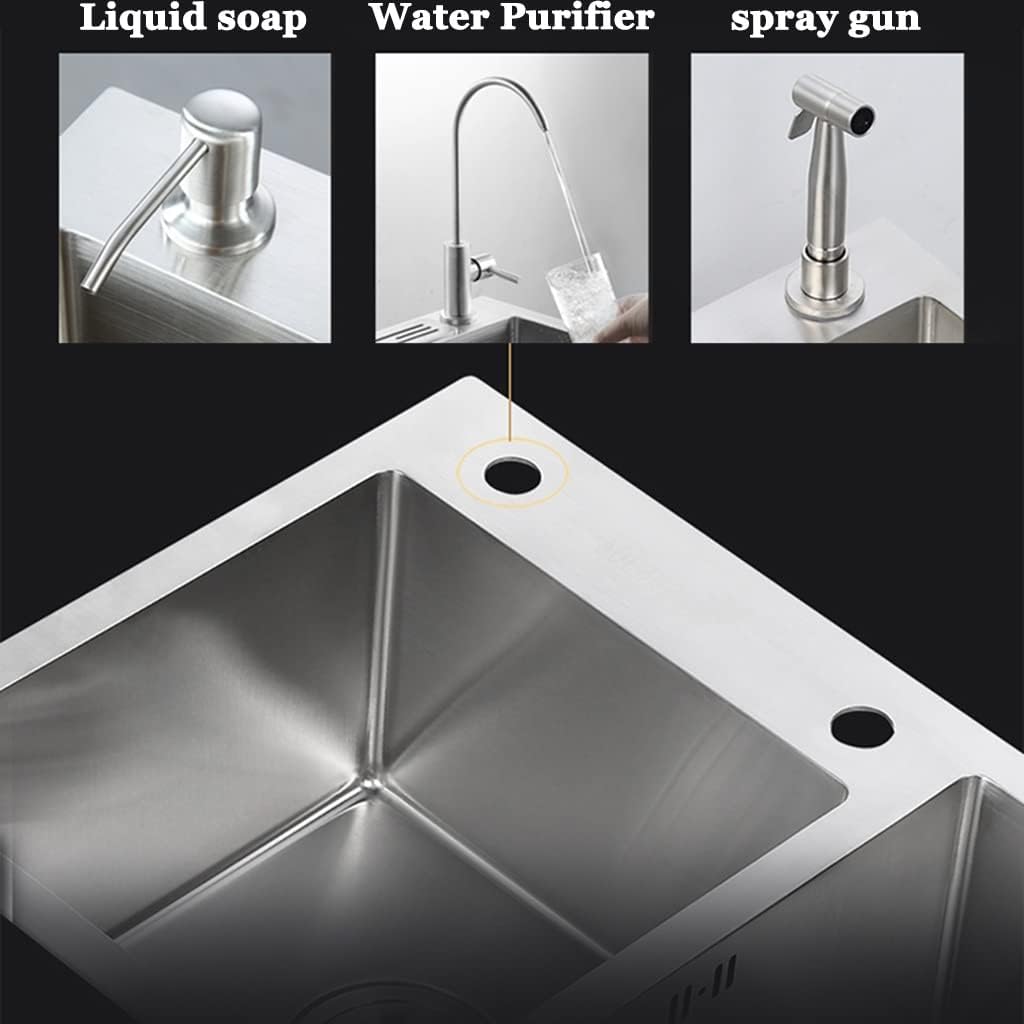 Liquid soap
Water Purifier
spray gun