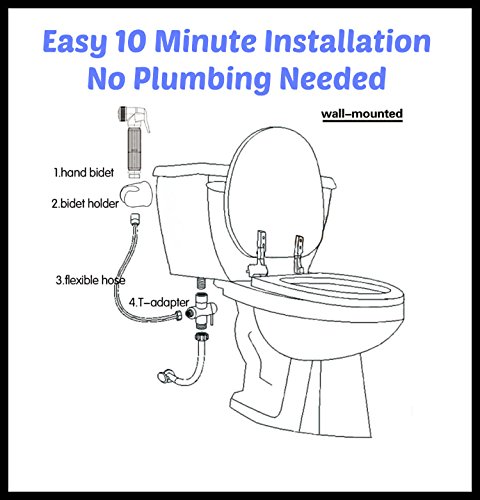 Easy 10 Minute Installation
No Plumbing Needed

wall–mounted

1.hand bidet

2.bidet holder

3.flexible hose

4.T–adapter