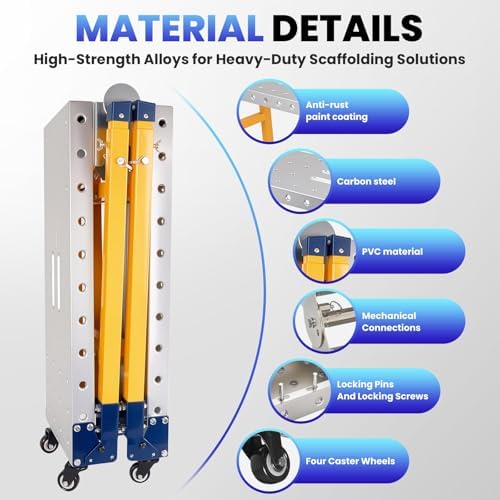 MATERIAL DETAILS
High-Strength Alloys for Heavy-Duty Scaffolding Solutions

Anti-rust paint coating

Carbon steel

PVC material

Mechanical Connections

Locking Pins And Locking Screws

Four Caster Wheels