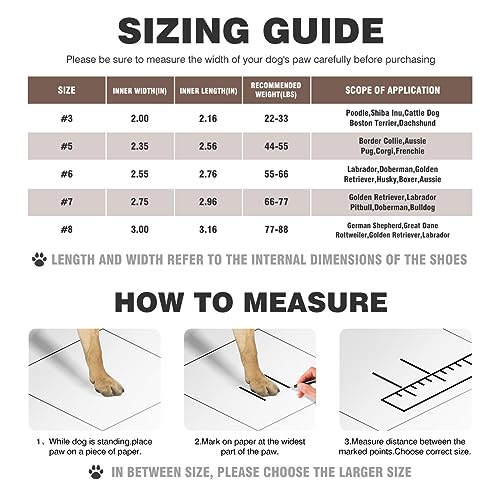 SIZING GUIDE

Please be sure to measure the width of your dog's paw carefully before purchasing

| SIZE | INNER WIDTH(IN) | INNER LENGTH(IN) | RECOMMENDED WEIGHT(LBS) | SCOPE OF APPLICATION |
|---|---|---|---|---|
| #3 | 2.00 | 2.16 | 22-33 | Poodle,Shiba Inu,Cattle Dog Boston Terrier,Dachshund |
| #5 | 2.35 | 2.56 | 44-55 | Border Collie,Aussie Pug,Corgi,Frenchie |
| #6 | 2.55 | 2.76 | 55-66 | Labrador,Doberman,Golden Retriever,Husky,Boxer,Aussie |
| #7 | 2.75 | 2.96 | 66-77 | Golden Retriever,Labrador Pitbull,Doberman,Bulldog |
| #8 | 3.00 | 3.16 | 77-88 | German Shepherd,Great Dane Rottweiler,Golden Retriever,Labrador |

LENGTH AND WIDTH REFER TO THE INTERNAL DIMENSIONS OF THE SHOES

HOW TO MEASURE

1、While dog is standing,place paw on a piece of paper.

2.Mark on paper at the widest part of the paw.

3.Measure distance between the marked points.Choose correct size.

IN BETWEEN SIZE, PLEASE CHOOSE THE LARGER SIZE