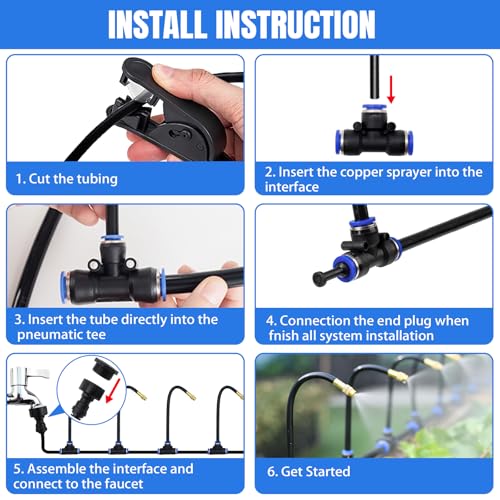 INSTALL INSTRUCTION

1. Cut the tubing

2. Insert the copper sprayer into the interface

3. Insert the tube directly into the pneumatic tee

4. Connection the end plug when fnish all system installation

5. Assemble the interface and connect to the faucet

6. Get Started