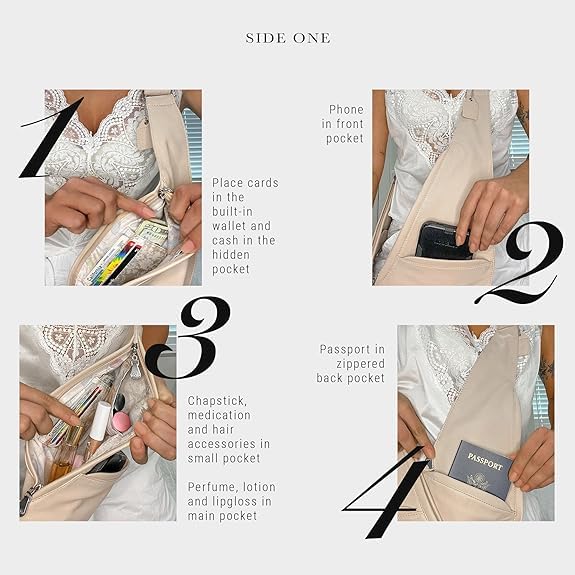 SIDE ONE

1

Place cards in the built-in wallet and cash in the hidden pocket

Phone in front pocket

2

3

Chapstick, medication and hair accessories in small pocket

Perfume, lotion and lipgloss in main pocket

Passport in zippered back pocket

PASSPORT

4