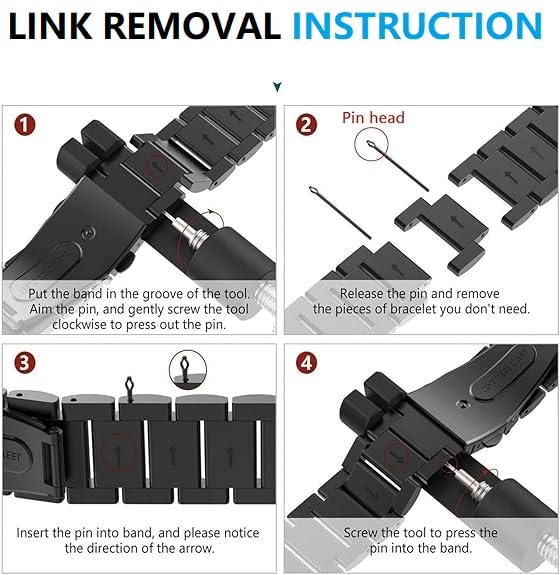 LINK REMOVAL INSTRUCTION

1

Put the band in the groove of the tool. Aim the pin, and gently screw the tool clockwise to press out the pin.

2

Pin head

Release the pin and remove the pieces of bracelet you don't need.

3

Insert the pin into band, and please notice the direction of the arrow.

4

Screw the tool to press the pin into the band.