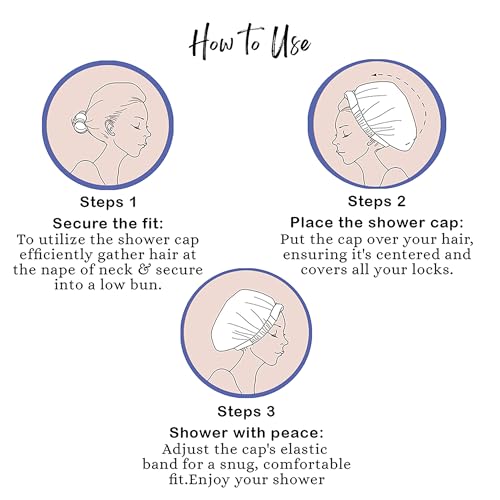 How to Use

Steps 1

Secure the fit:
To utilize the shower cap efficiently gather hair at the nape of neck & secure into a low bun.

Steps 2

Place the shower cap:
Put the cap over your hair, ensuring it's centered and covers all your locks.

Steps 3

Shower with peace:
Adjust the cap's elastic band for a snug, comfortable fit.Enjoy your shower