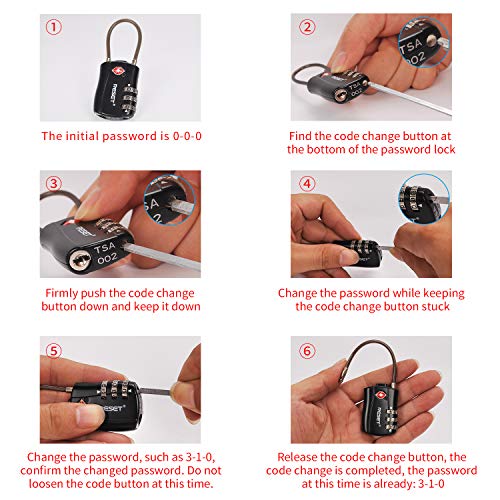 ①

The initial password is 0-0-0

②

TSA 002

Find the code change button at the bottom of the password lock

③

TSA 002

Firmly push the code change button down and keep it down

④

Change the password while keeping the code change button stuck

⑤

Change the password, such as 3-1-0, confirm the changed password. Do not loosen the code button at this time.

⑥

Release the code change button, the code change is completed, the password at this time is already: 3-1-0