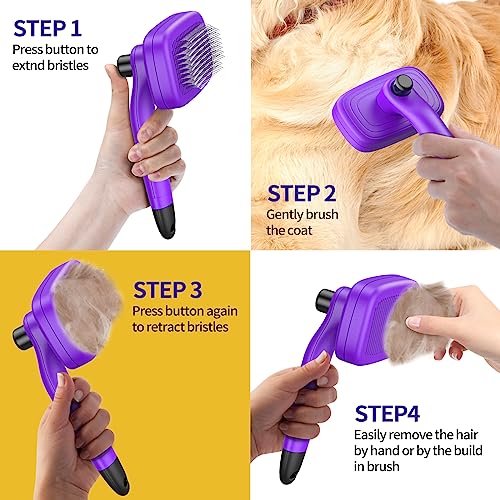 STEP 1
Press button to extnd bristles

STEP 2
Gently brush the coat

STEP 3
Press button again to retract bristles

STEP4
Easily remove the hair by hand or by the build in brush