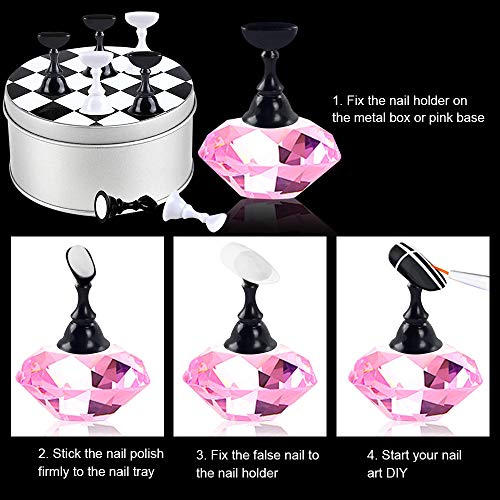 1. Fix the nail holder on the metal box or pink base

2. Stick the nail polish firmly to the nail tray

3. Fix the false nail to the nail holder

4. Start your nail art DIY