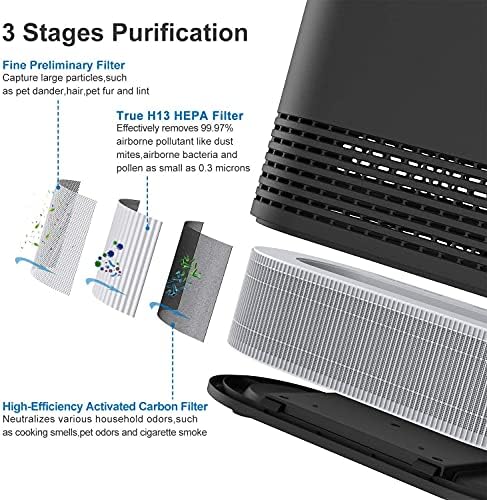 3 Stages Purification

Fine Preliminary Filter
Capture large particles,such as pet dander,hair,pet fur and lint

True H13 HEPA Filter
Effectively removes 99.97% airborne pollutant like dust mites,airborne bacteria and pollen as small as 0.3 microns

High-Efficiency Activated Carbon Filter
Neutralizes various household odors,such as cooking smells,pet odors and cigarette smoke