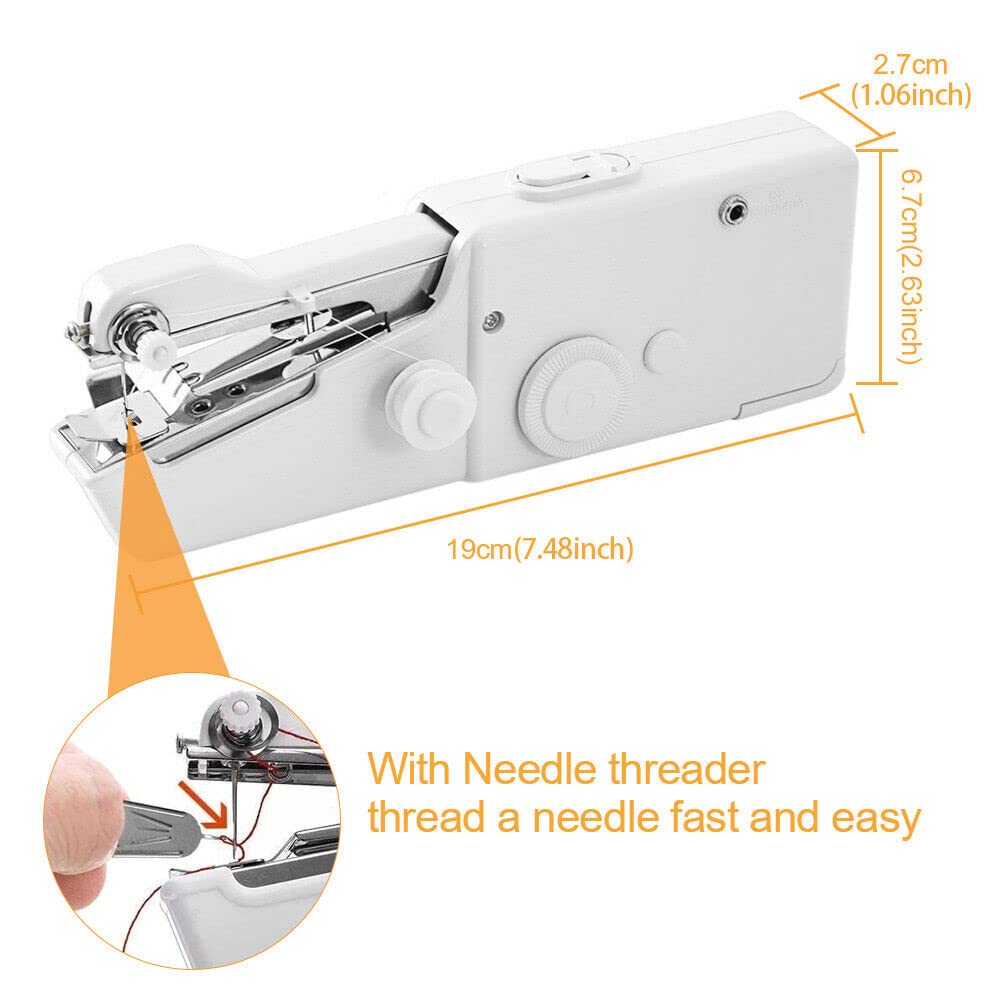 2.7cm
(1.06inch)

6.7cm(2.63inch)

19cm(7.48inch)

With Needle threader
thread a needle fast and easy