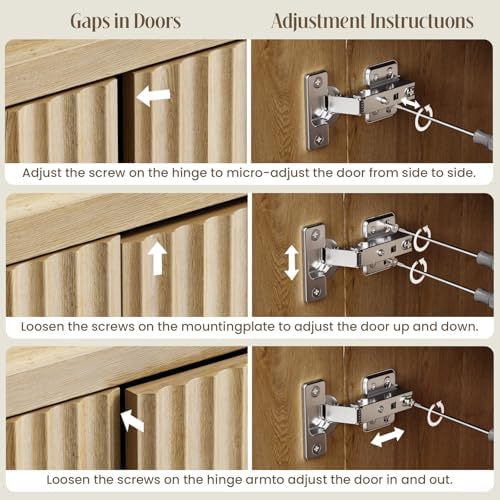 Gaps in Doors

Adjustment Instructuons

Adjust the screw on the hinge to micro-adjust the door from side to side.

Loosen the screws on the mountingplate to adjust the door up and down.

Loosen the screws on the hinge armto adjust the door in and out.