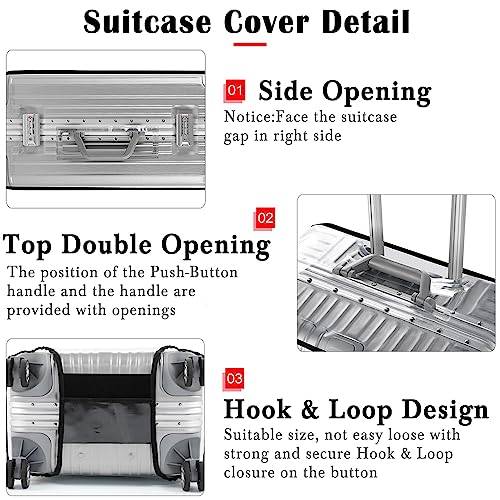 Suitcase Cover Detail

01 Side Opening
Notice:Face the suitcase gap in right side

02
Top Double Opening
The position of the Push-Button handle and the handle are provided with openings

03
Hook & Loop Design
Suitable size, not easy loose with strong and secure Hook & Loop closure on the button