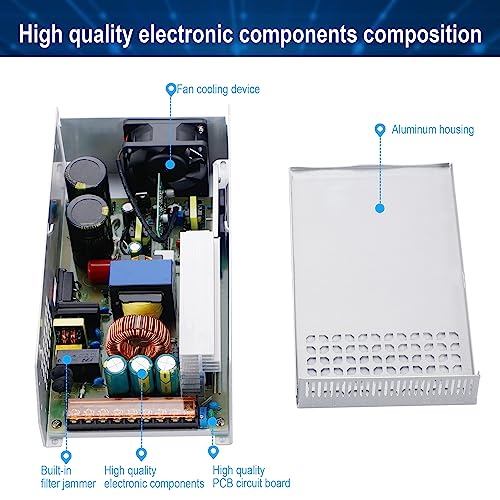 High quality electronic components composition

Fan cooling device

Aluminum housing

Built-in filter jammer

High quality electronic components

High quality PCB circuit board