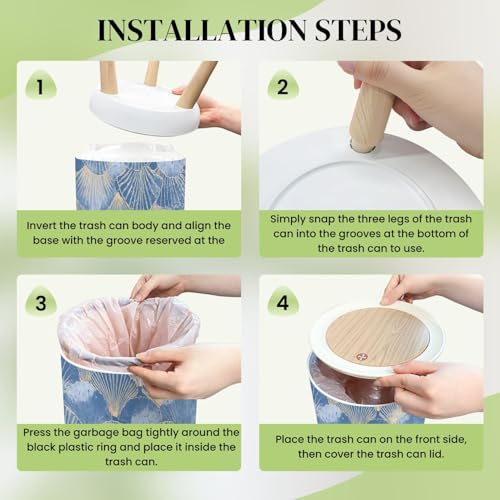 INSTALLATION STEPS

1

Invert the trash can body and align the base with the groove reserved at the

2

Simply snap the three legs of the trash can into the grooves at the bottom of the trash can to use.

3

Press the garbage bag tightly around the black plastic ring and place it inside the trash can.

4

Place the trash can on the front side, then cover the trash can lid.