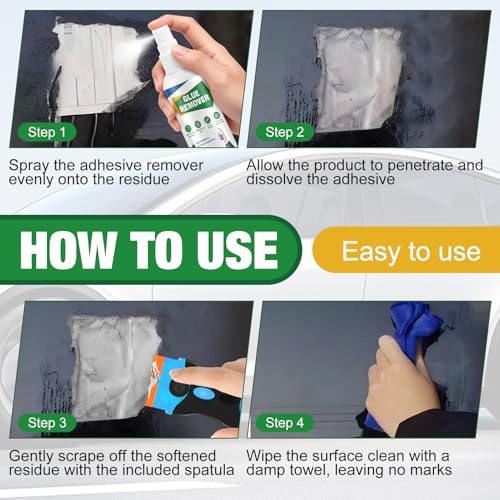 GLUE REMOVER

Step 1

Spray the adhesive remover evenly onto the residue

Step 2

Allow the product to penetrate and dissolve the adhesive

HOW TO USE

Easy to use

Step 3

Gently scrape off the softened residue with the included spatula

Step 4

Wipe the surface clean with a damp towel, leaving no marks