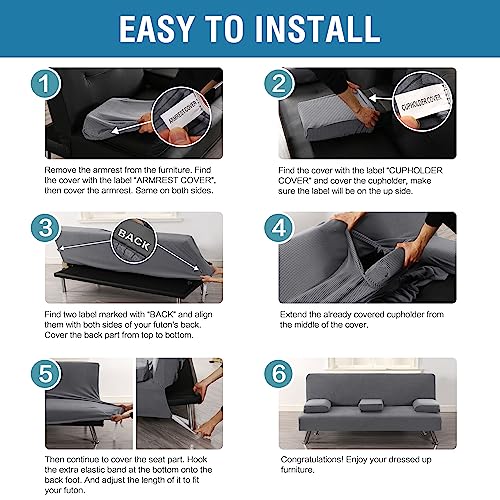 EASY TO INSTALL

1

ARMREST COVER

Remove the armrest from the furniture. Find the cover with the label "ARMREST COVER", then cover the armrest. Same on both sides.

2

CUPHOLDER COVER

Find the cover with the label "CUPHOLDER COVER" and cover the cupholder, make sure the label will be on the up side.

3

BACK

Find two label marked with "BACK" and align them with both sides of your futon's back. Cover the back part from top to bottom.

4

Extend the already covered cupholder from the middle of the cover.

5

Then continue to cover the seat part. Hook the extra elastic band at the bottom onto the back foot. And adjust the length of it to fit your futon.

6

Congratulations! Enjoy your dressed up furniture.