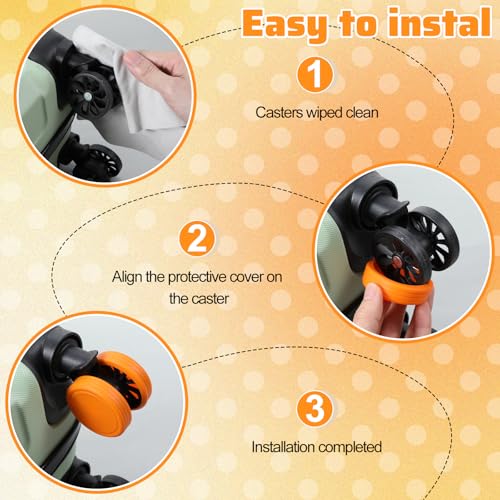 Easy to instal

1

Casters wiped clean

2

Align the protective cover on the caster

3

Installation completed