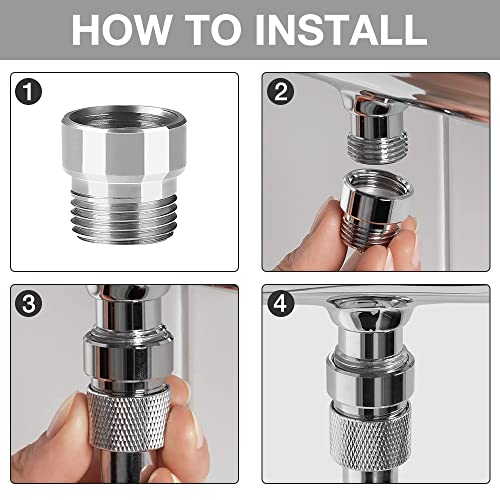 HOW TO INSTALL

1

2

3

4