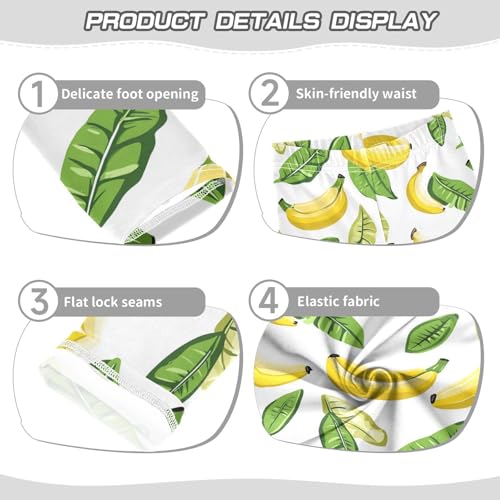 PRODUCT DETAILS DISPLAY

1 Delicate foot opening

2 Skin-friendly waist

3 Flat lock seams

4 Elastic fabric