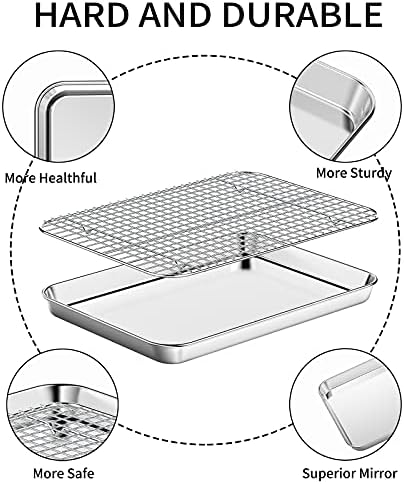 HARD AND DURABLE

More Healthful

More Sturdy

More Safe

Superior Mirror