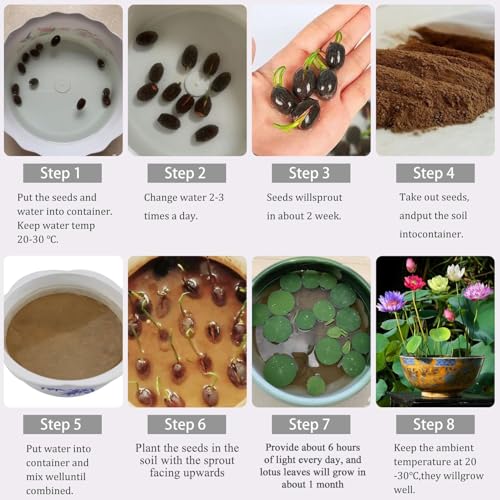 Step 1

Put the seeds and water into container. Keep water temp 20-30 ℃.

Step 2

Change water 2-3 times a day.

Step 3

Seeds willsprout in about 2 week.

Step 4

Take out seeds, andput the soil intocontainer.

Step 5

Put water into container and mix welluntil combined.

Step 6

Plant the seeds in the soil with the sprout facing upwards

Step 7

Provide about 6 hours of light every day, and lotus leaves will grow in about 1 month

Step 8

Keep the ambient temperature at 20 -30℃,they willgrow well.