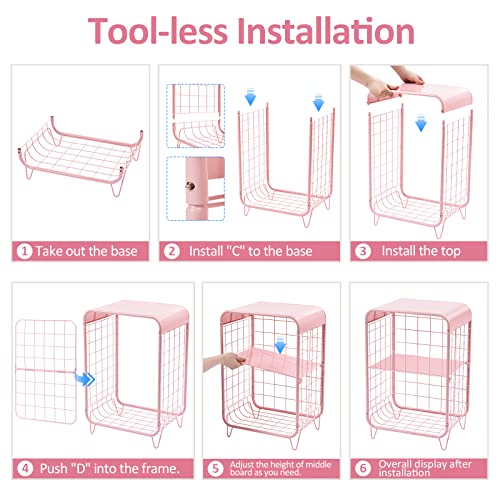 Tool-less Installation

1 Take out the base

2 Install "C" to the base

3 Install the top

4 Push "D" into the frame.

5 Adjust the height of middle board as you need.

6 Overall display after installation