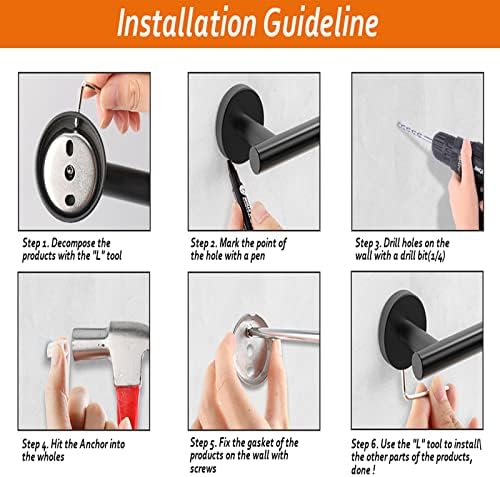 Installation Guideline

Step 1. Decompose the products with the "L" tool

Step 2. Mark the point of the hole with a pen

Step 3. Drill holes on the wall with a drill bit(1/4)

Step 4. Hit the Anchor into the wholes

Step 5. Fix the gasket of the products on the wall with screws

Step 6. Use the "L" tool to install\ the other parts of the products, done !