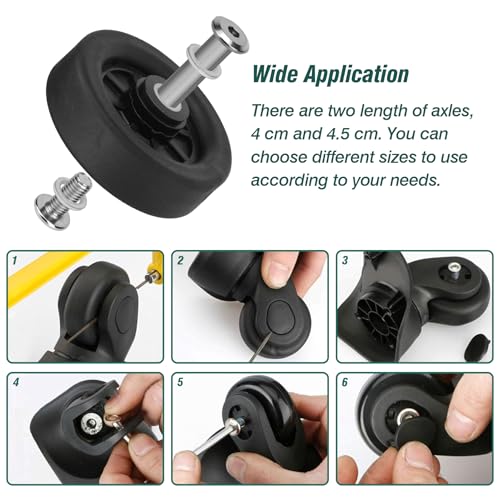 Wide Application

There are two length of axles, 4 cm and 4.5 cm. You can choose different sizes to use according to your needs.

1

2

3

4

5

6