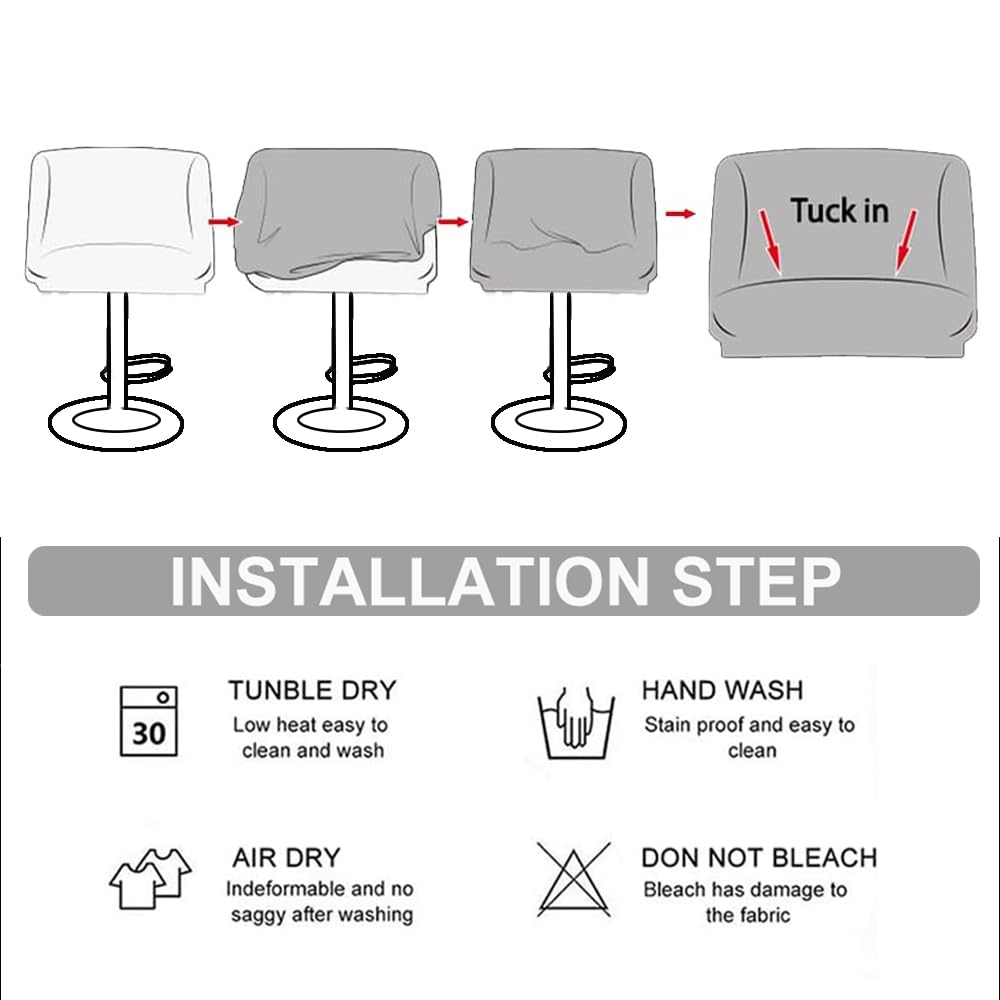 Tuck in

INSTALLATION STEP

30

TUNBLE DRY
Low heat easy to clean and wash

HAND WASH
Stain proof and easy to clean

AIR DRY
Indeformable and no saggy after washing

DON NOT BLEACH
Bleach has damage to the fabric