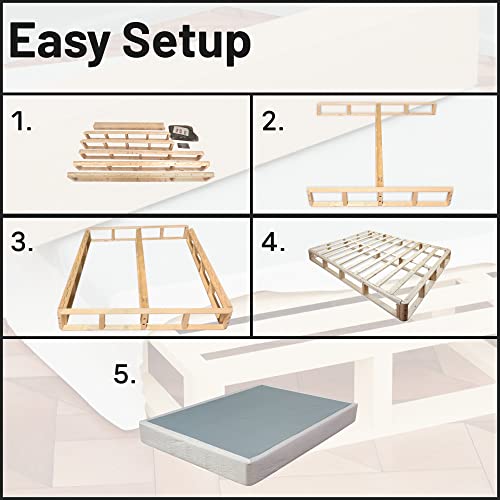 Easy Setup

1.

2.

3.

4.

5.